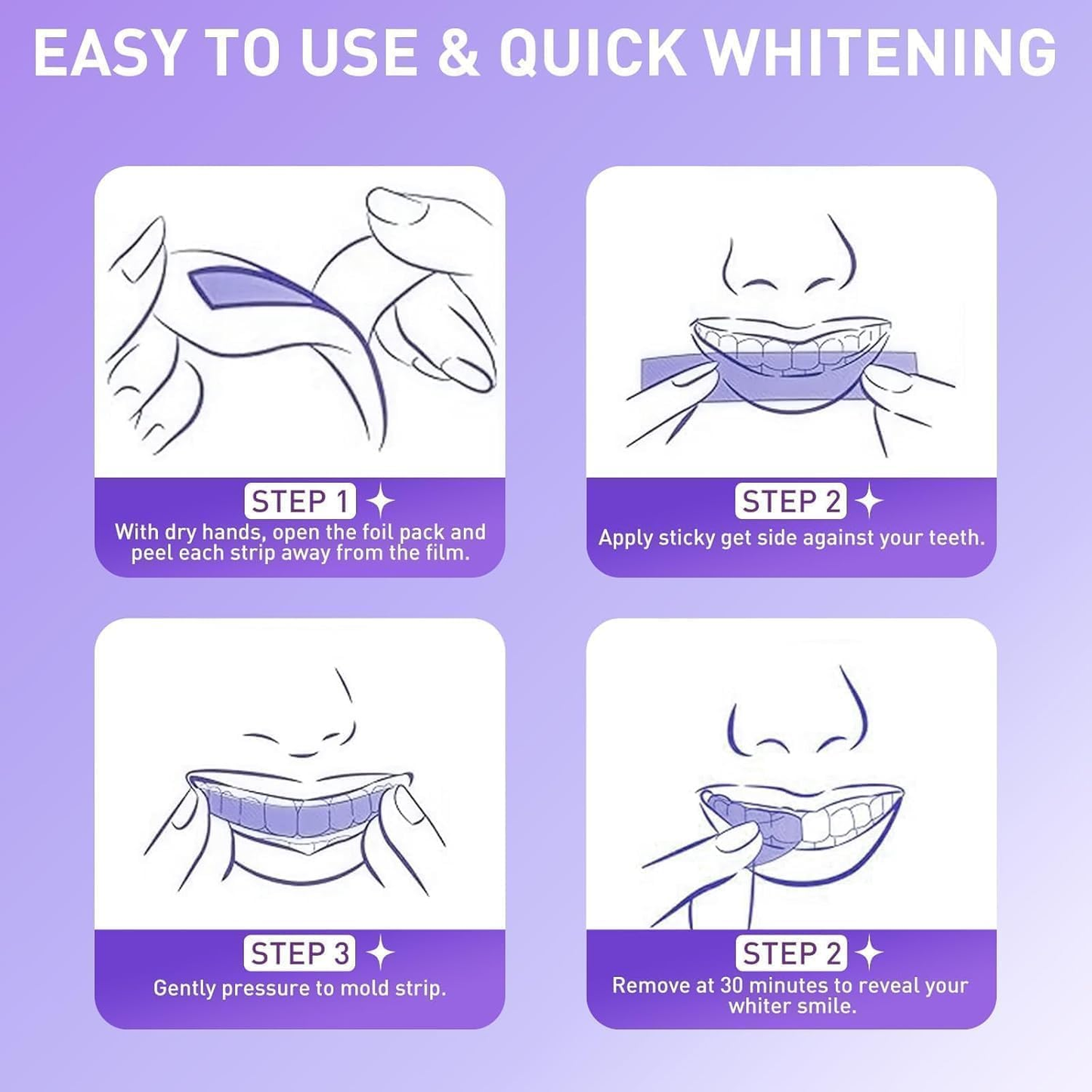 EASY TO USE & QUICK WHITENING

STEP 1
With dry hands, open the foil pack and peel each strip away from the film.

STEP 2
Apply sticky get side against your teeth.

STEP 3
Gently pressure to mold strip.

STEP 2
Remove at 30 minutes to reveal your whiter smile.