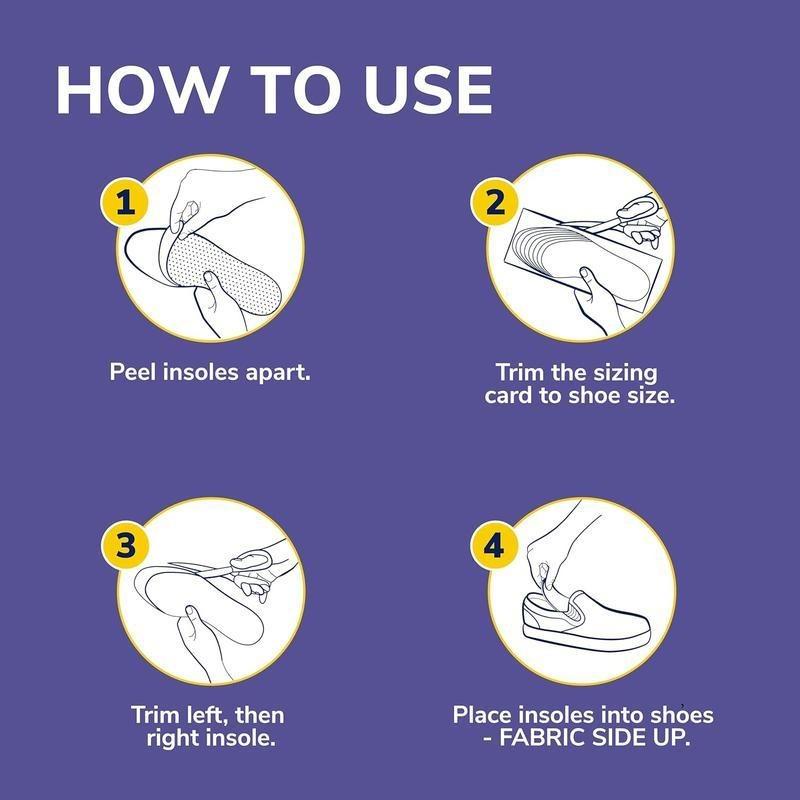 HOW TO USE

1

Peel insoles apart.

2

Trim the sizing card to shoe size.

3

Trim left, then right insole.

4

Place insoles into shoes - FABRIC SIDE UP.