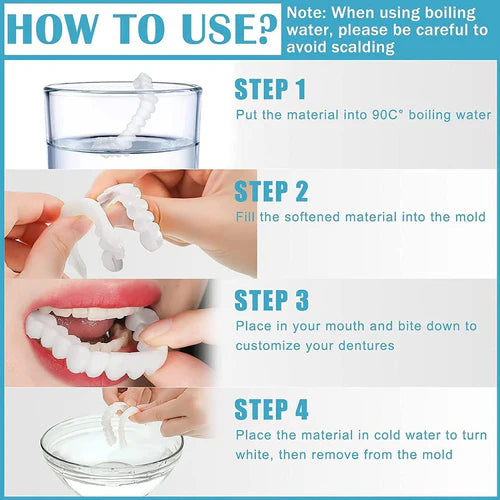 HOW TO USE?

Note: When using boiling water, please be careful to avoid scalding

STEP 1
Put the material into 90C° boiling water

STEP 2
Fill the softened material into the mold

STEP 3
Place in your mouth and bite down to customize your dentures

STEP 4
Place the material in cold water to turn white, then remove from the mold