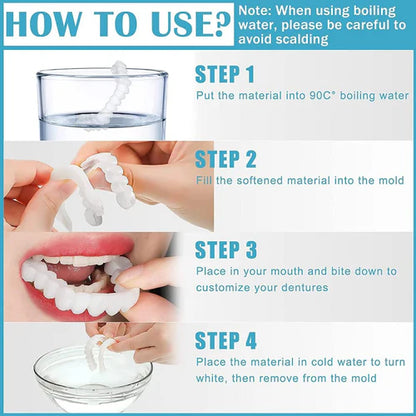 HOW TO USE?

Note: When using boiling water, please be careful to avoid scalding

STEP 1
Put the material into 90C° boiling water

STEP 2
Fill the softened material into the mold

STEP 3
Place in your mouth and bite down to customize your dentures

STEP 4
Place the material in cold water to turn white, then remove from the mold