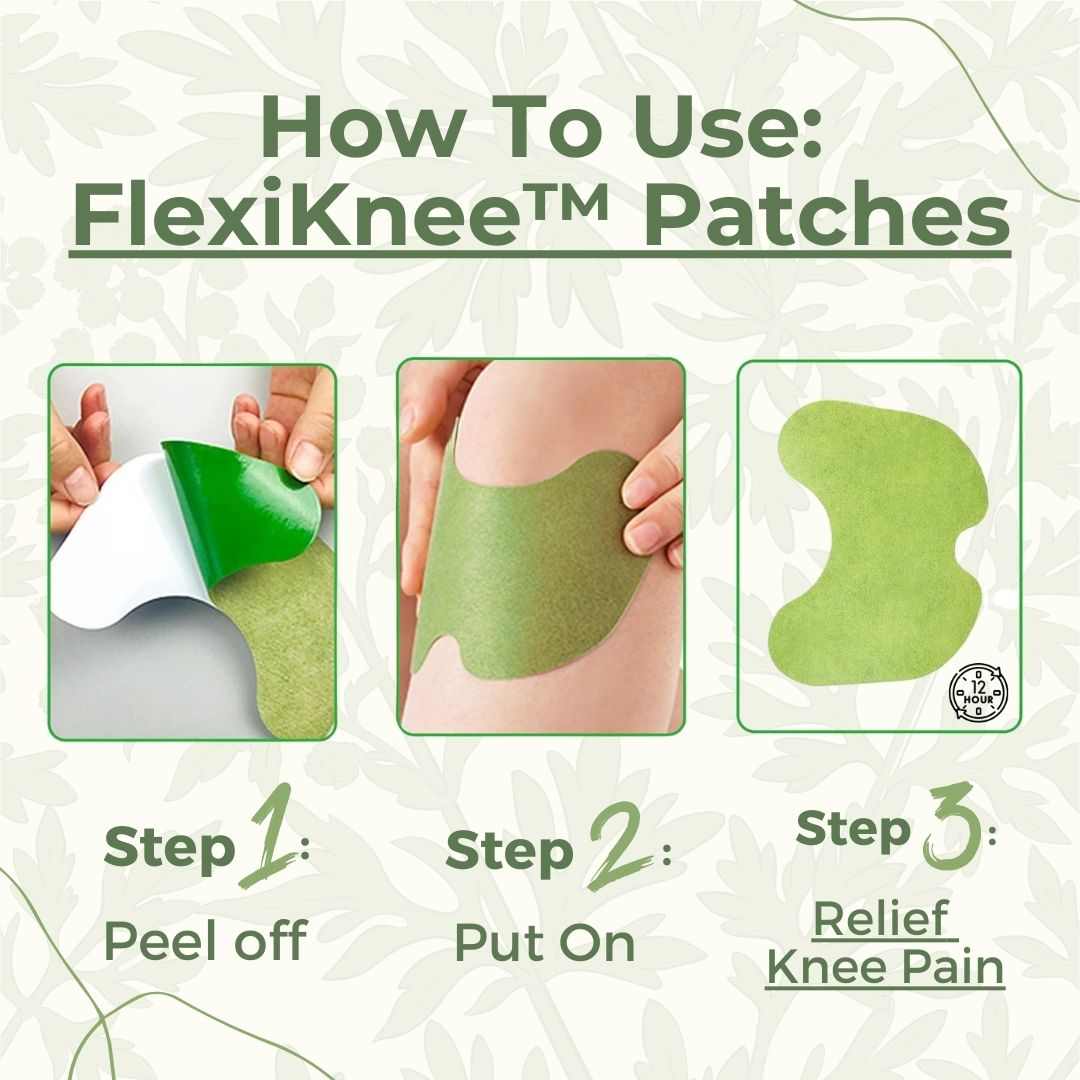 How To Use:
FlexiKnee™ Patches

12 HOUR

Step 1:
Peel off

Step 2:
Put On

Step 3:
Relief Knee Pain