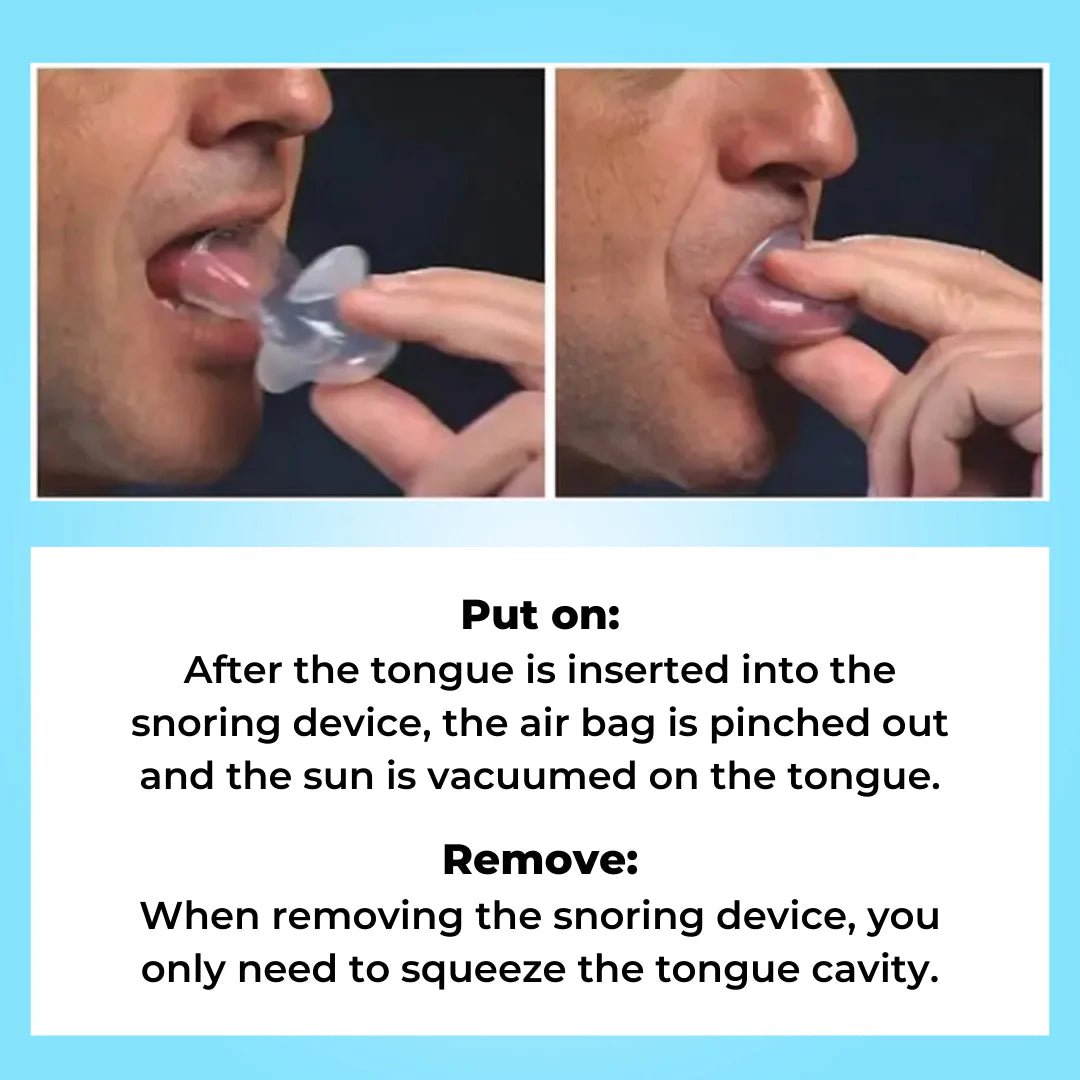 Put on:
After the tongue is inserted into the snoring device, the air bag is pinched out and the sun is vacuumed on the tongue.

Remove:
When removing the snoring device, you only need to squeeze the tongue cavity.