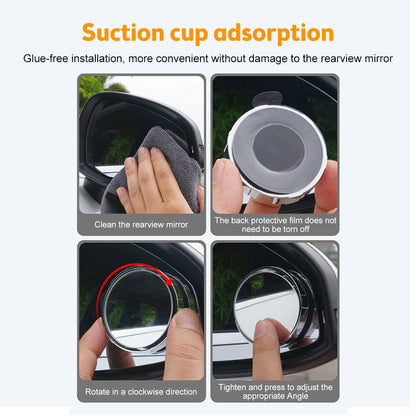 Suction cup adsorption

Glue-free installation, more convenient without damage to the rearview mirror

Clean the rearview mirror

The back protective film does not need to be torn off

Rotate in a clockwise direction

Tighten and press to adjust the appropriate Angle